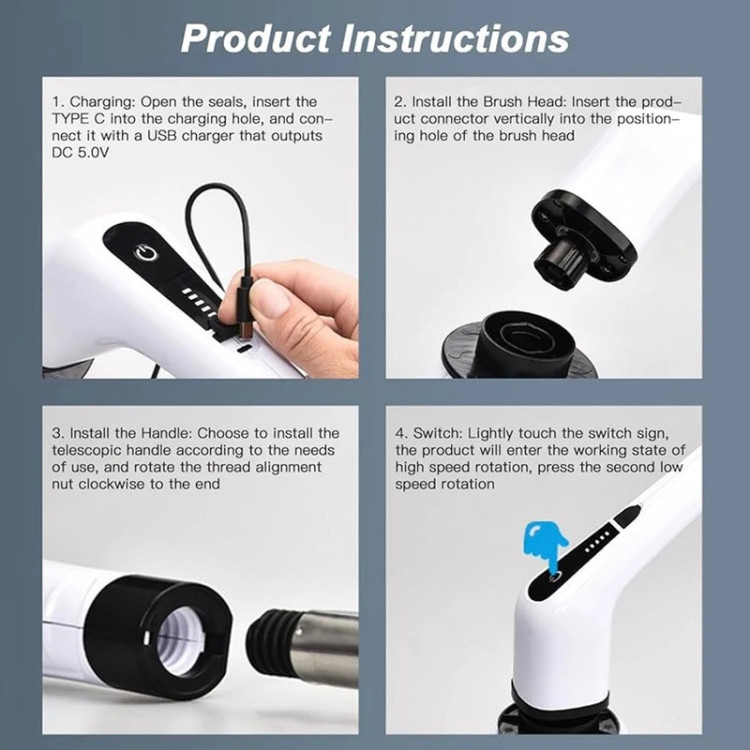 Product Instructions

1. Charging: Open the seals, insert the TYPE C into the charging hole, and connect it with a USB charger that outputs DC 5.0V

2. Install the Brush Head: Insert the product connector vertically into the positioning hole of the brush head

3. Install the Handle: Choose to install the telescopic handle according to the needs of use, and rotate the thread alignment nut clockwise to the end

4. Switch: Lightly touch the switch sign, the product will enter the working state of high speed rotation, press the second low speed rotation