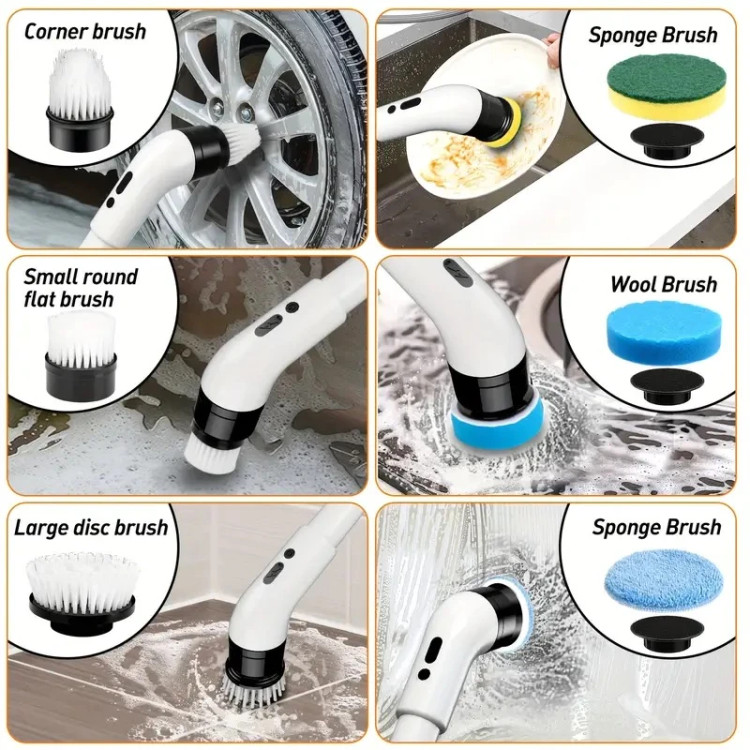 Corner brush

Sponge Brush

Small round flat brush

Wool Brush

Large disc brush

Sponge Brush